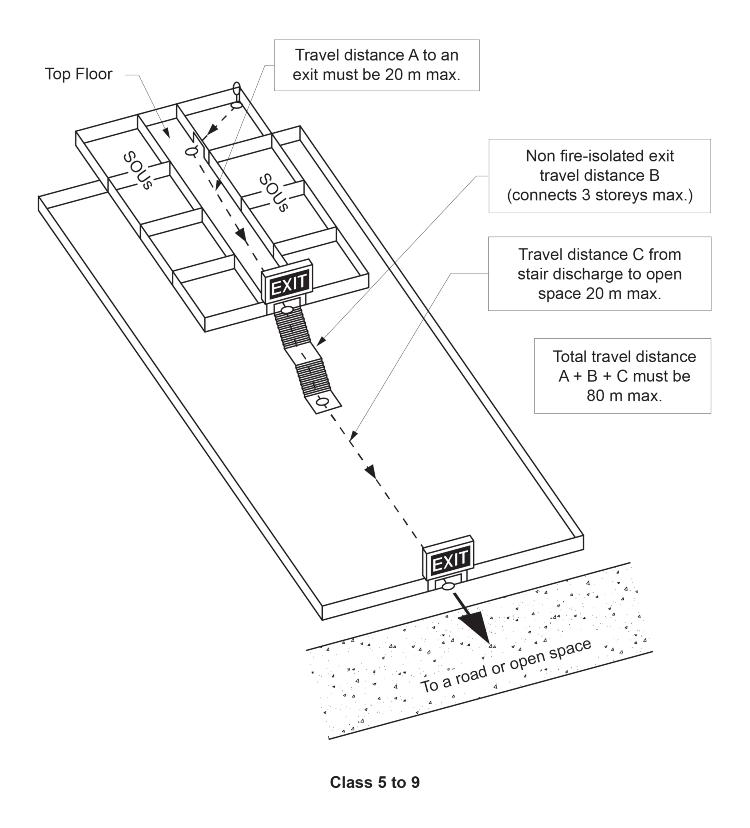 Top Floor

Travel distance A to an exit must be 20 m max.

SOUs

SOUs

Non fire-isolated exit travel distance B (connects 3 storeys max.)

Travel distance C from stair discharge to open space 20 m max.

Total travel distance A + B + C must be 80 m max.

EXIT

EXIT

To a road or open space

Class 5 to 9